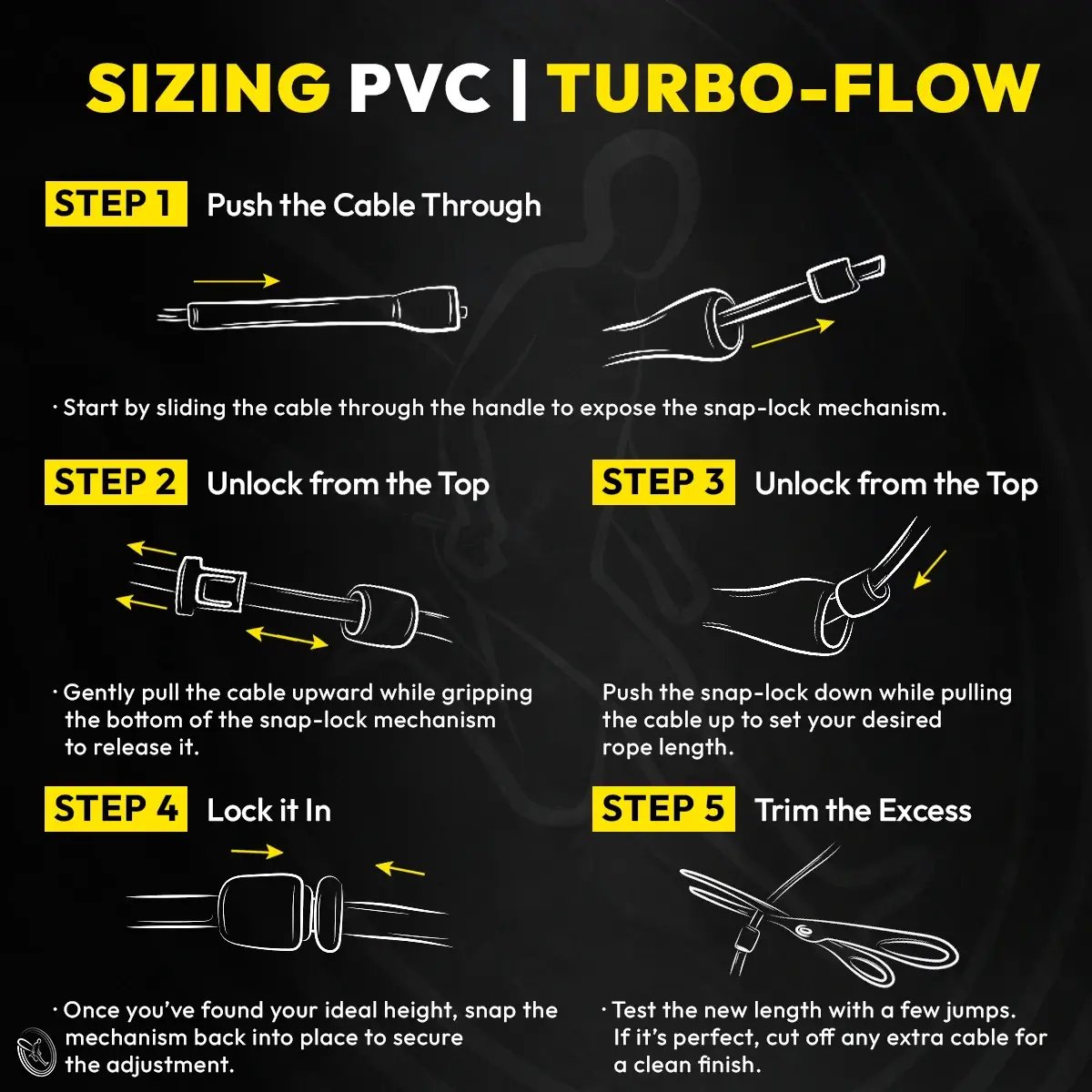 SIZING PVC | TURBO-FLOW

STEP 1 Push the Cable Through

· Start by sliding the cable through the handle to expose the snap-lock mechanism.

STEP 2 Unlock from the Top

· Gently pull the cable upward while gripping the bottom of the snap-lock mechanism to release it.

STEP 3 Unlock from the Top

Push the snap-lock down while pulling the cable up to set your desired rope length.

STEP 4 Lock it In

· Once you've found your ideal height, snap the mechanism back into place to secure the adjustment.

STEP 5 Trim the Excess

· Test the new length with a few jumps. If it's perfect, cut off any extra cable for a clean finish.